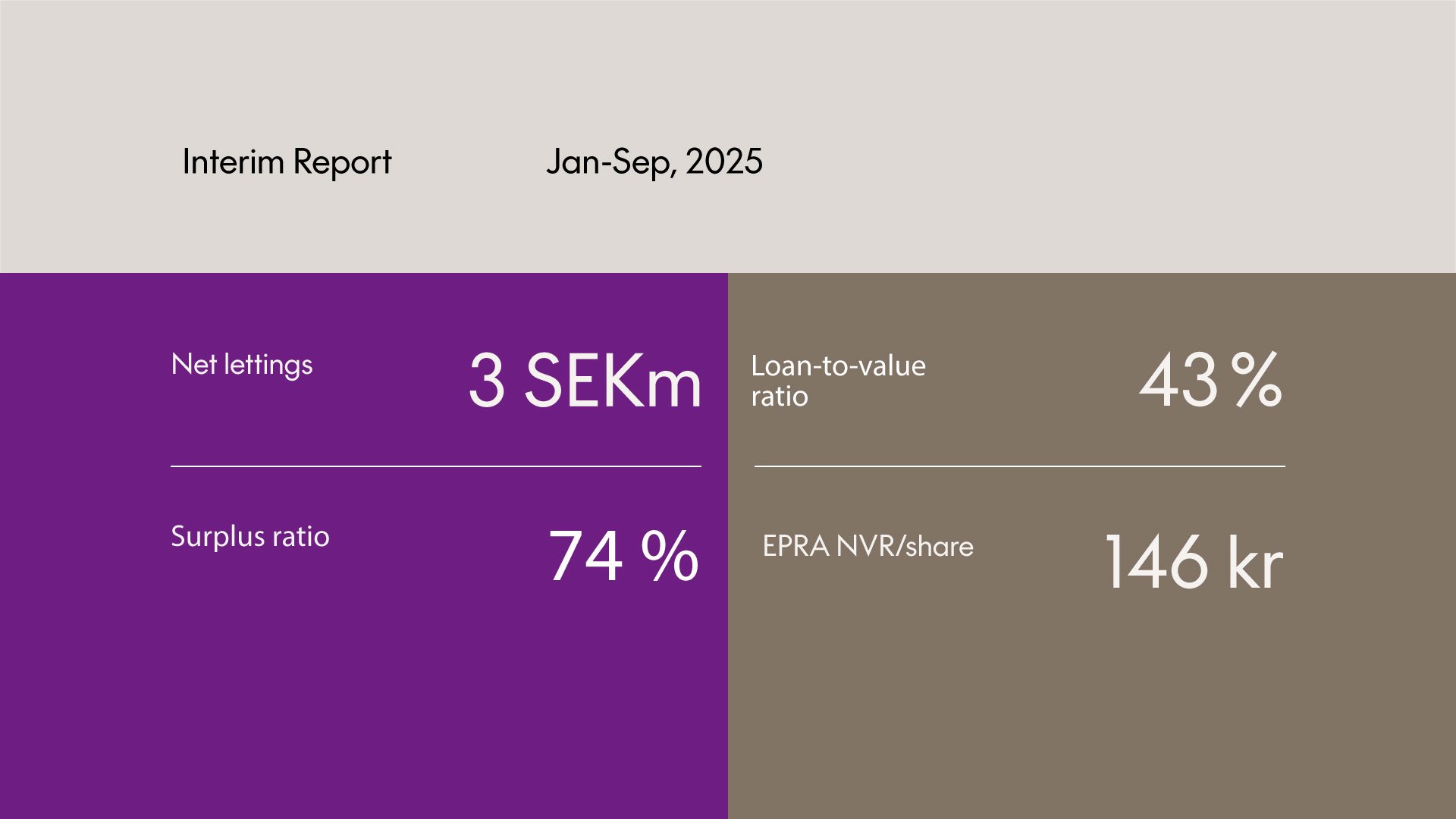 Interim Report Jan-Sep, 2025

Net lettings
3 SEKm

Surplus ratio
74 %

Loan-to-value ratio
43 %

EPRA NVR/share
146 kr